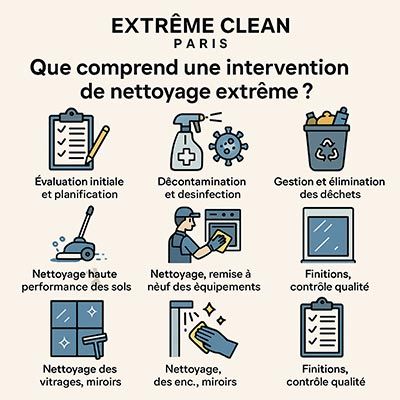 EXTRÊME CLEAN
PARIS

Que comprend une intervention de nettoyage extrême ?

Évaluation initiale et planification

Dêcontamination et desinfection

Gestion et élimination des dêchets

Nettoyage haute performance des sols

Nettoyage, remise à nèuf des èquipements

Finitions, contrôle qualité

Nettoyage des vitrages, miroirs

Nettoyage, des enc., miroirs

Finitions, contrôle qualité